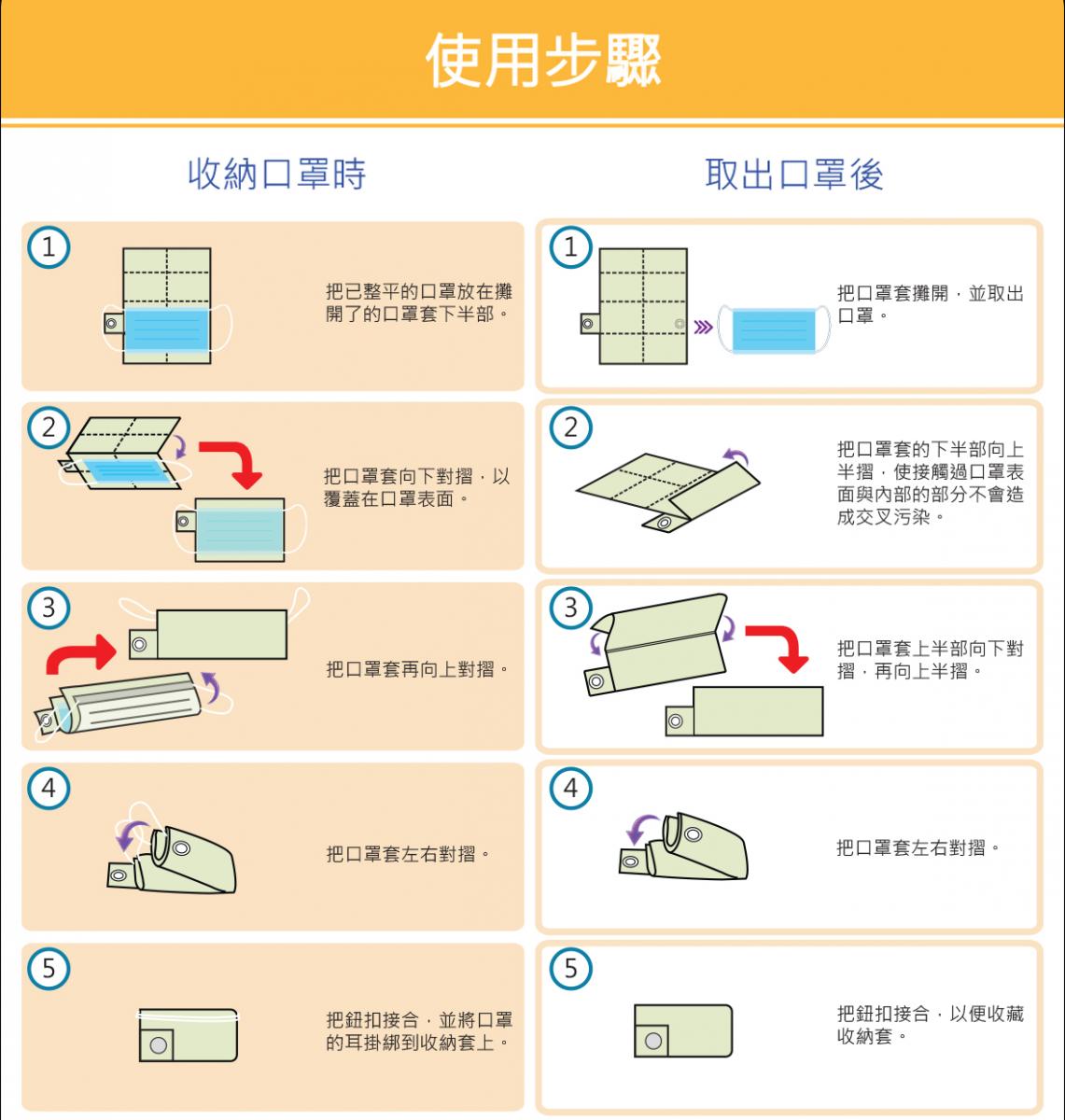 使用步驟

收納口罩時

1
把已整平的口罩放在攤開了的口罩套下半部。

2
把口罩套向下對摺，以覆蓋在口罩表面。

3
把口罩套再向上對摺。

4
把口罩套左右對摺。

5
把鈕扣接合，並將口罩的耳掛綁到收納套上。

取出口罩後

1
把口罩套攤開，並取出口罩。

2
把口罩套的下半部向上半摺，使接觸過口罩表面與內部的部分不會造成交叉污染。

3
把口罩套上半部向下對摺，再向上半摺。

4
把口罩套左右對摺。

5
把鈕扣接合，以便收藏收納套。