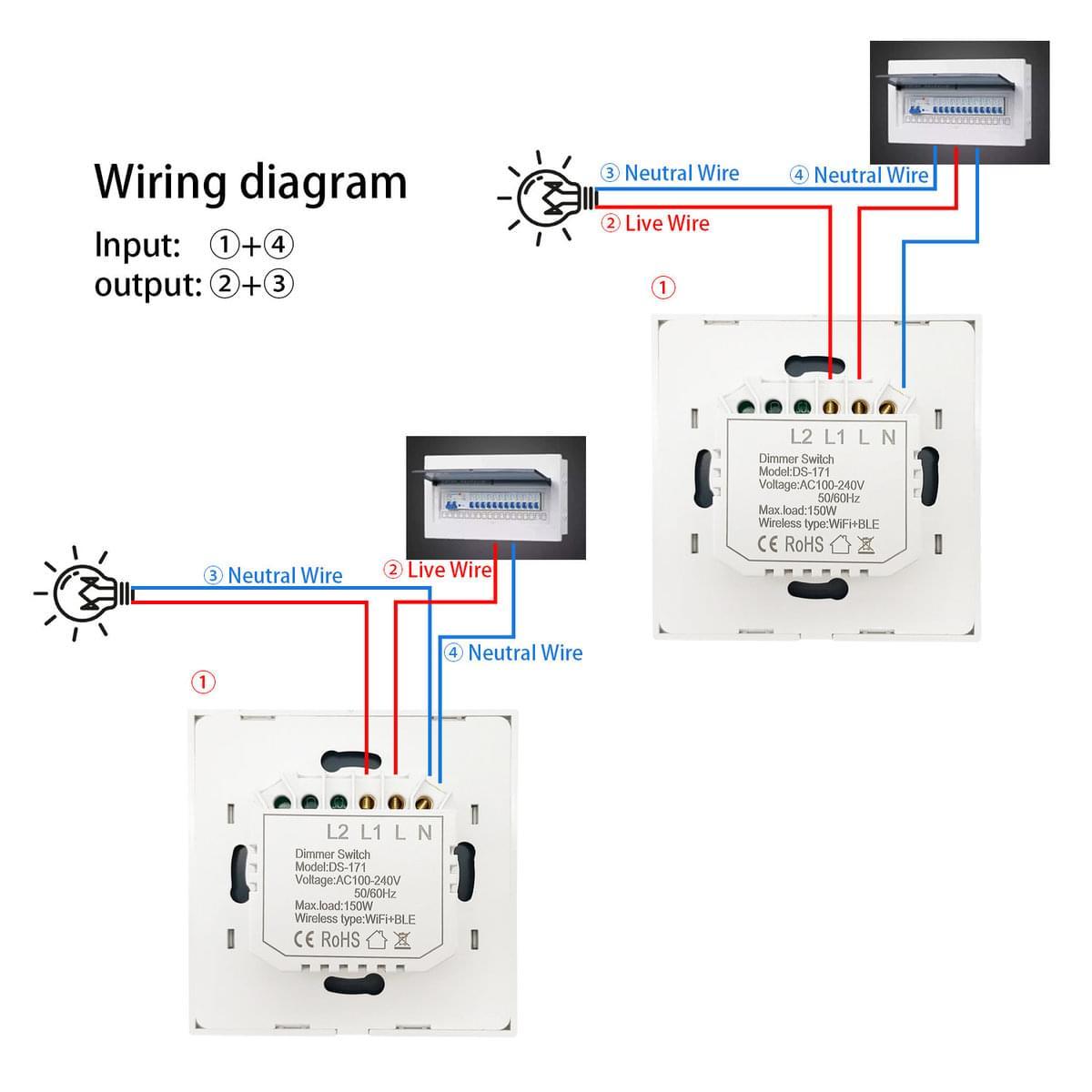 Wiring diagram

Input: ①+④
output: ②+③

③ Neutral Wire
④ Neutral Wire
② Live Wire

①

L2 L1 L N
Dimmer Switch
Model:DS-171
Voltage:AC100-240V
50/60Hz
Max.load:150W
Wireless type:WiFi+BLE
CE RoHS

③ Neutral Wire
② Live Wire
④ Neutral Wire

①

L2 L1 L N
Dimmer Switch
Model:DS-171
Voltage:AC100-240V
50/60Hz
Max.load:150W
Wireless type:WiFi+BLE
CE RoHS