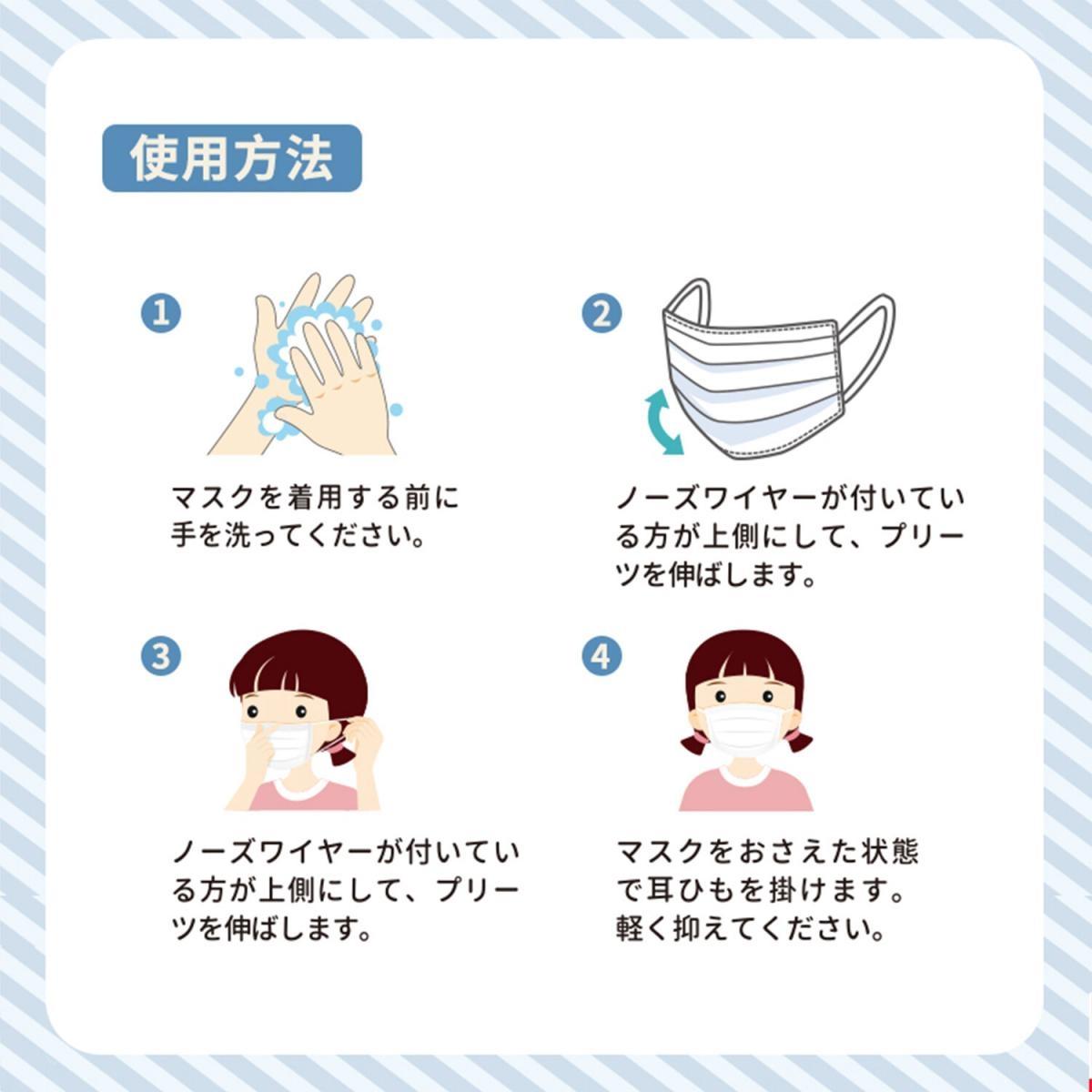 使用方法

1
マスクを着用する前に手を洗ってください。

2
ノーズワイヤーが付いている方が上側にして、プリーツを伸ばします。

3
ノーズワイヤーが付いている方が上側にして、プリーツを伸ばします。

4
マスクをおさえた状態で耳ひもを掛けます。軽く抑えてください。