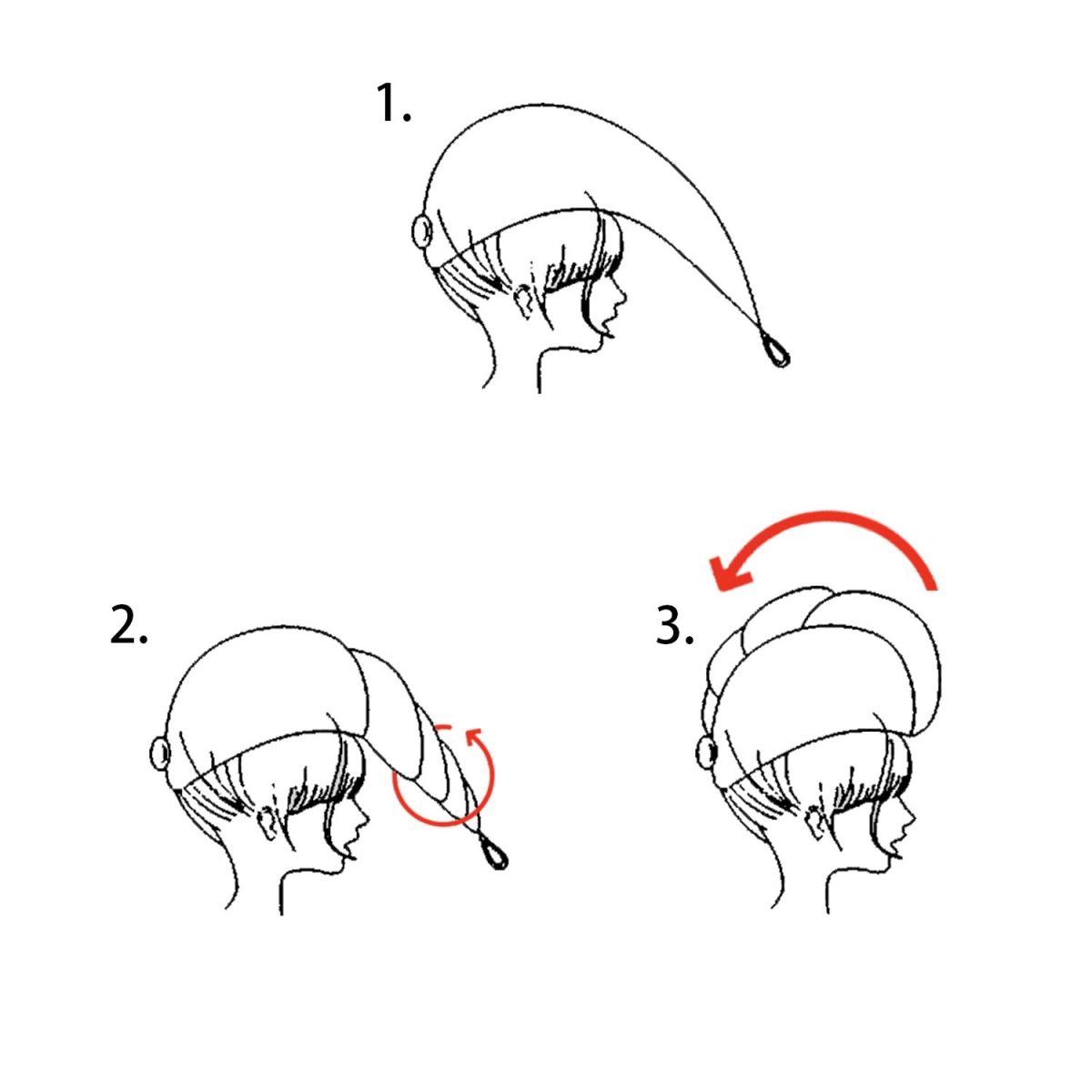 1.

2.

3.