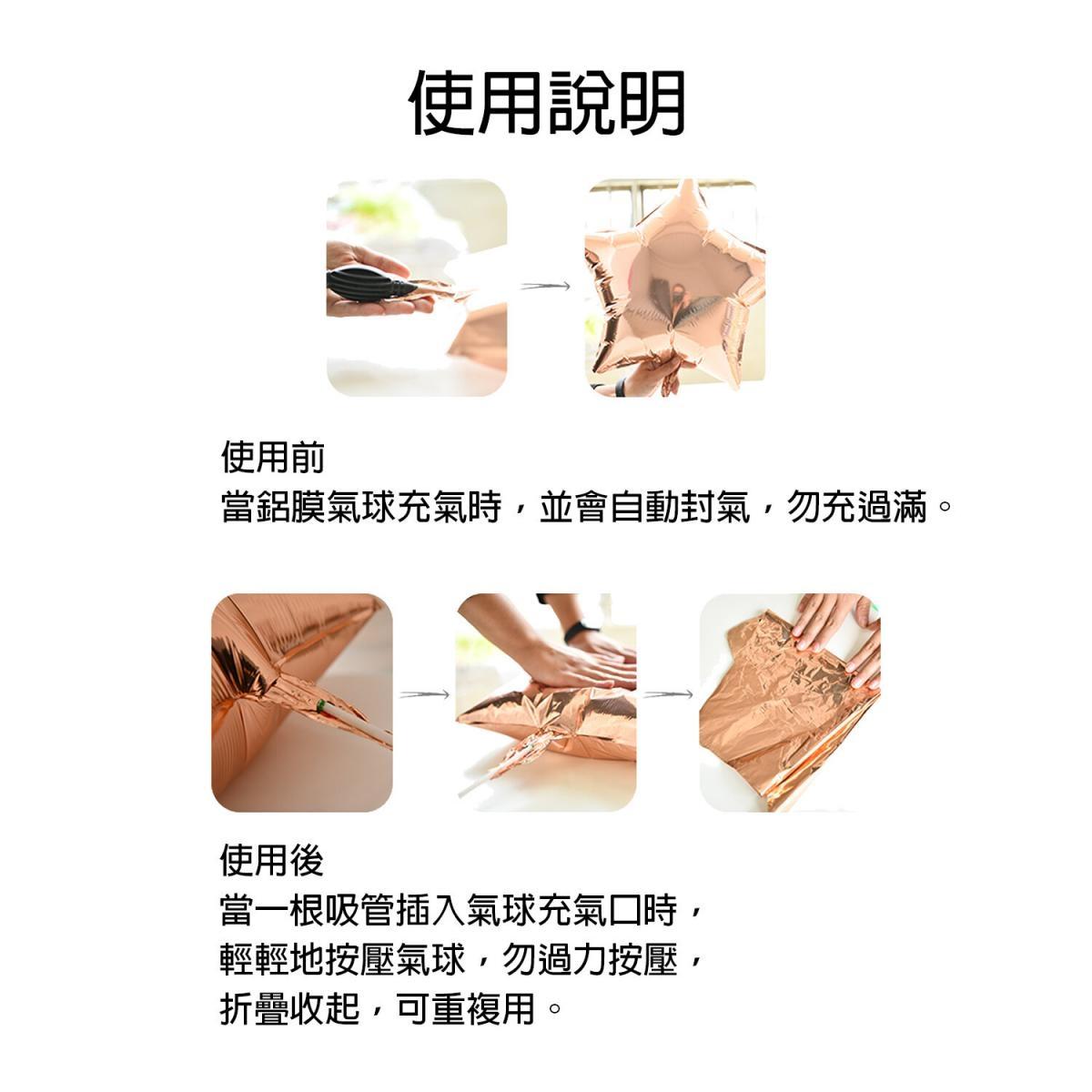 使用說明

使用前
當鋁膜氣球充氣時，並會自動封氣，勿充過滿。

使用後
當一根吸管插入氣球充氣口時，
輕輕地按壓氣球，勿過力按壓，
折疊收起，可重複用。