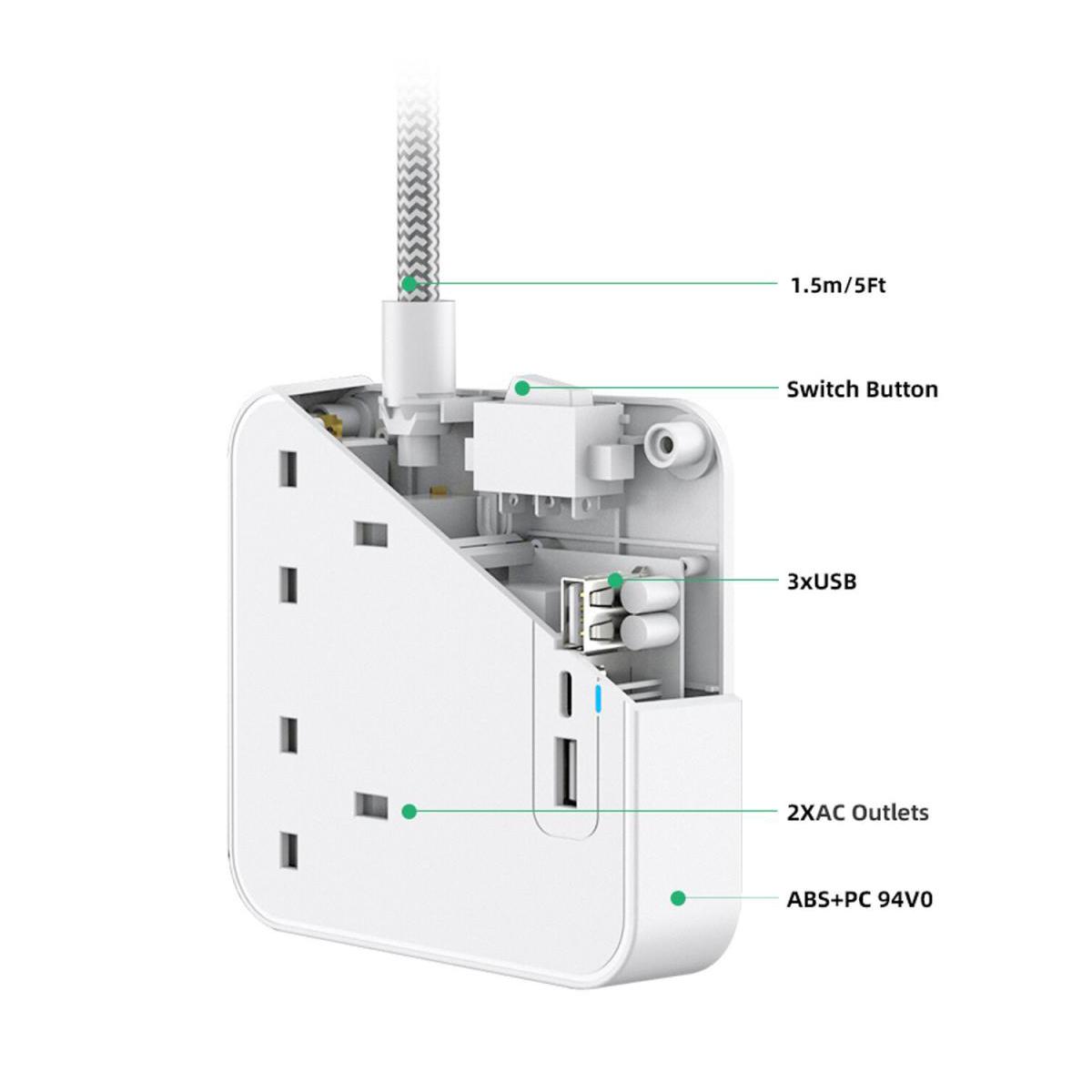 1.5m/5Ft

Switch Button

3xUSB

2XAC Outlets

ABS+PC 94V0