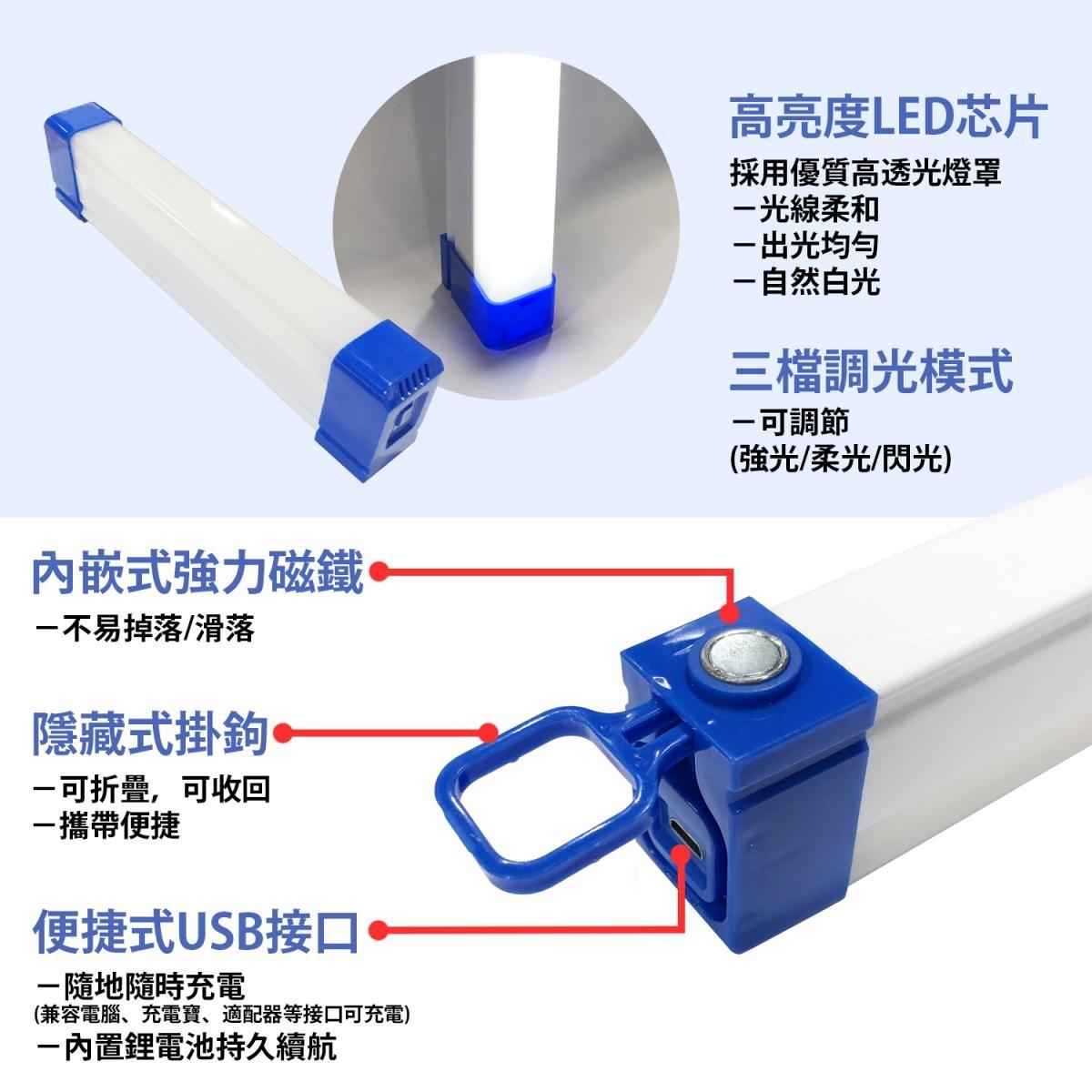 高亮度LED芯片

採用優質高透光燈罩
－光線柔和
－出光均勻
－自然白光

三檔調光模式

－可調節
(強光/柔光/閃光)

內嵌式強力磁鐵

－不易掉落/滑落

隱藏式掛鉤

－可折疊，可收回
－攜帶便捷

便捷式USB接口

－隨地隨時充電
(兼容電腦、充電寶、適配器等接口可充電)
－內置鋰電池持久續航