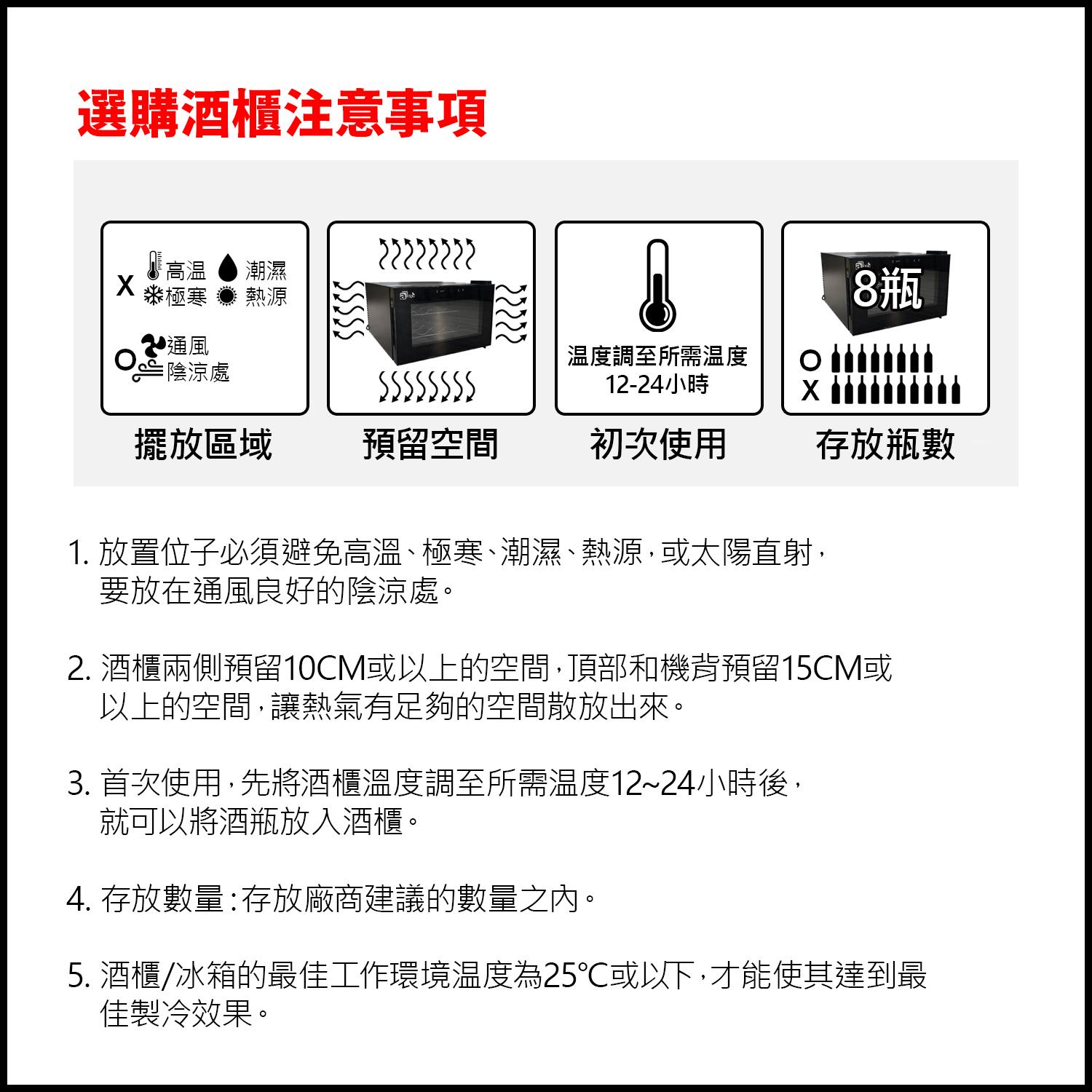 選購酒櫃注意事項

X 高溫 潮濕
極寒 熱源

O 通風
陰涼處

擺放區域

預留空間

溫度調至所需溫度
12-24小時

初次使用

8瓶

O
X

存放瓶數

1. 放置位子必須避免高溫、極寒、潮濕、熱源，或太陽直射，要放在通風良好的陰涼處。

2. 酒櫃兩側預留10CM或以上的空間，頂部和機背預留15CM或以上的空間，讓熱氣有足夠的空間散放出來。

3. 首次使用，先將酒櫃溫度調至所需溫度12~24小時後，就可以將酒瓶放入酒櫃。

4. 存放數量：存放廠商建議的數量之內。

5. 酒櫃/冰箱的最佳工作環境溫度為25°C或以下，才能使其達到最佳製冷效果。