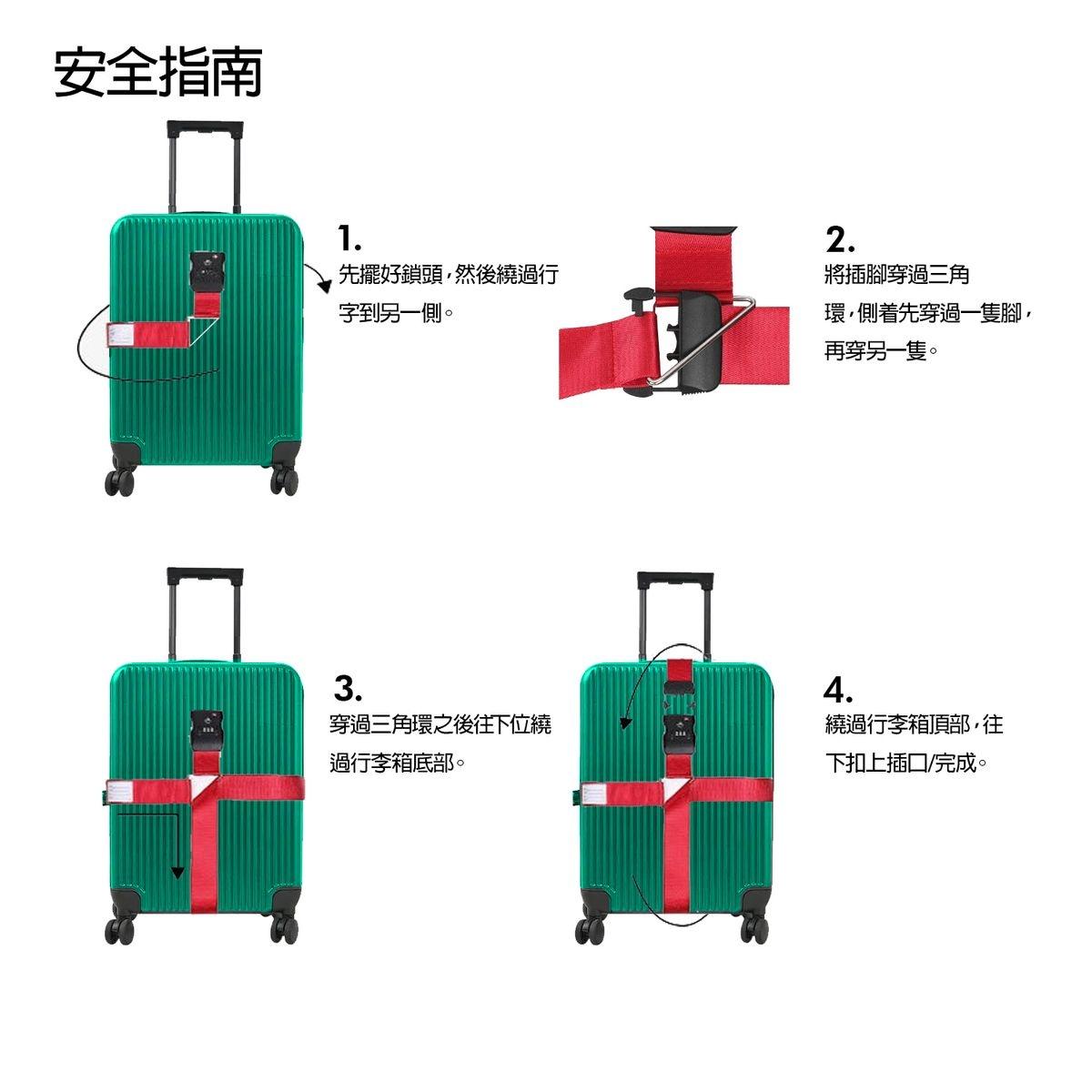 安全指南

1.
先擺好鎖頭，然後繞過行字到另一側。

2.
將插腳穿過三角環，側着先穿過一隻腳，再穿另一隻。

3.
穿過三角環之後往下位繞過行李箱底部。

4.
繞過行李箱頂部，往下扣上插口/完成。