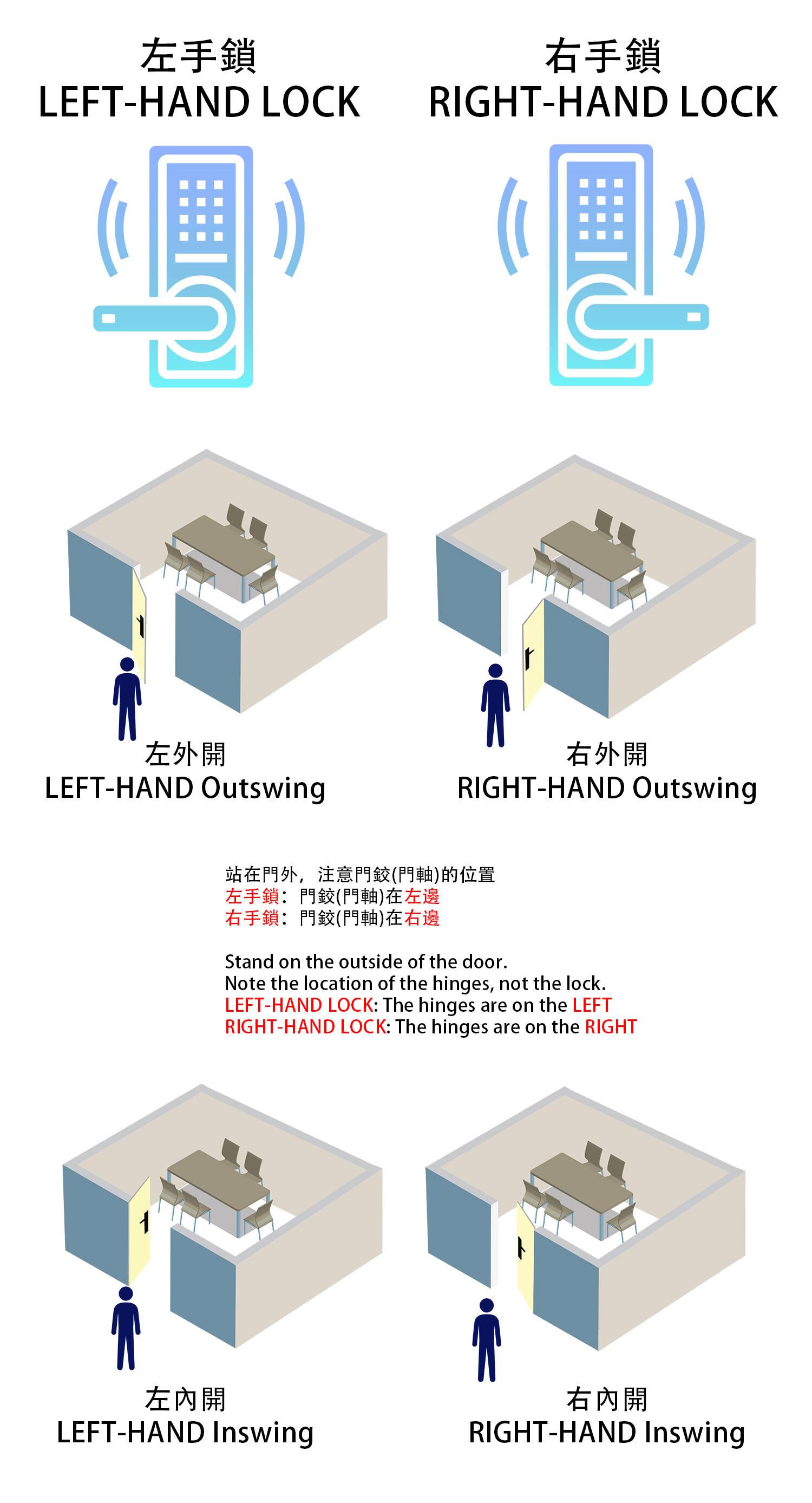 左手鎖
LEFT-HAND LOCK

右手鎖
RIGHT-HAND LOCK

左外開
LEFT-HAND Outswing

右外開
RIGHT-HAND Outswing

站在門外，注意門鉸(門軸)的位置
左手鎖：門鉸(門軸)在左邊
右手鎖：門鉸(門軸)在右邊

Stand on the outside of the door.
Note the location of the hinges, not the lock.
LEFT-HAND LOCK: The hinges are on the LEFT
RIGHT-HAND LOCK: The hinges are on the RIGHT

左內開
LEFT-HAND Inswing

右內開
RIGHT-HAND Inswing