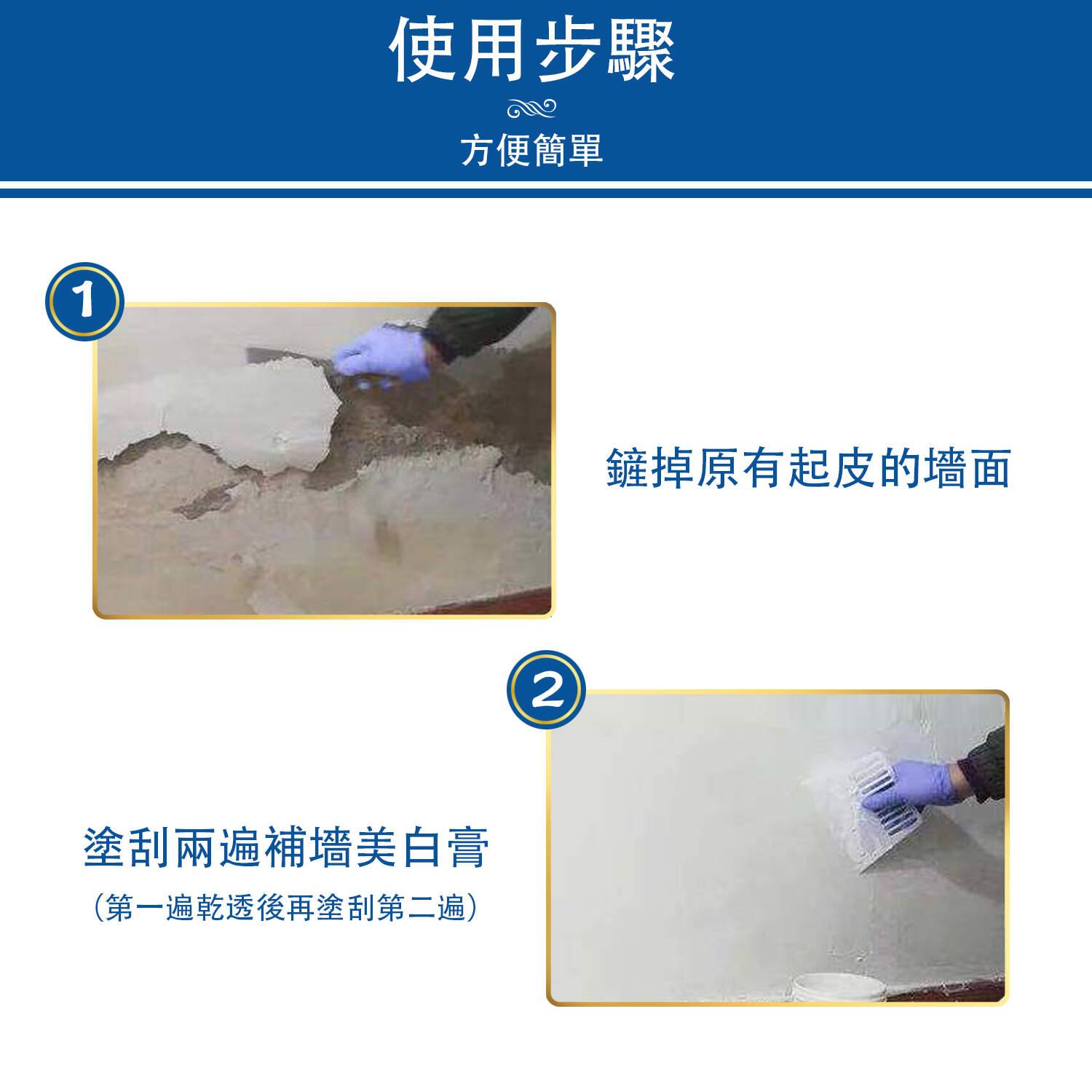 使用步驟

方便簡單

1

鏟掉原有起皮的墻面

2

塗刮兩遍補墻美白膏

(第一遍乾透後再塗刮第二遍)